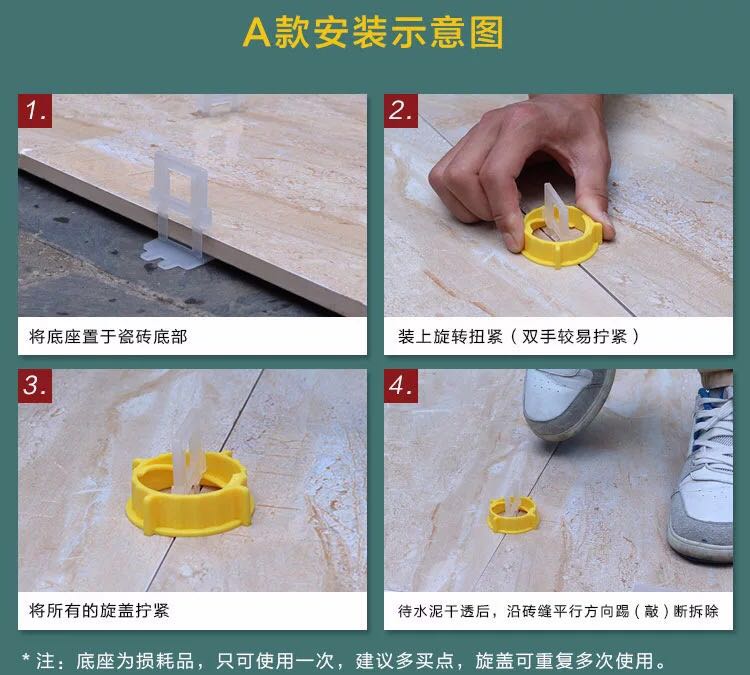 A款安装示意图

1.

将底座置于瓷砖底部

2.

装上旋转扭紧（双手较易拧紧）

3.

将所有的旋盖拧紧

4.

待水泥干透后，沿砖缝平行方向踢（敲）断拆除

* 注：底座为损耗品，只可使用一次，建议多买点，旋盖可重复多次使用。